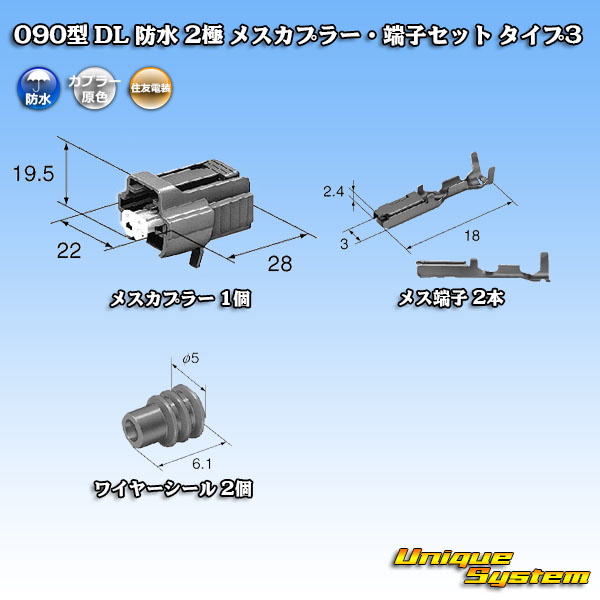 090型 DL 防水 2極 メスカプラー・端子セット タイプ3

防水

カプラー原色

住友電装

19.5

22

28

メスカプラー 1個

2.4

3

18

メス端子 2本

$\phi5$

6.1

ワイヤーシール 2個

Unique System