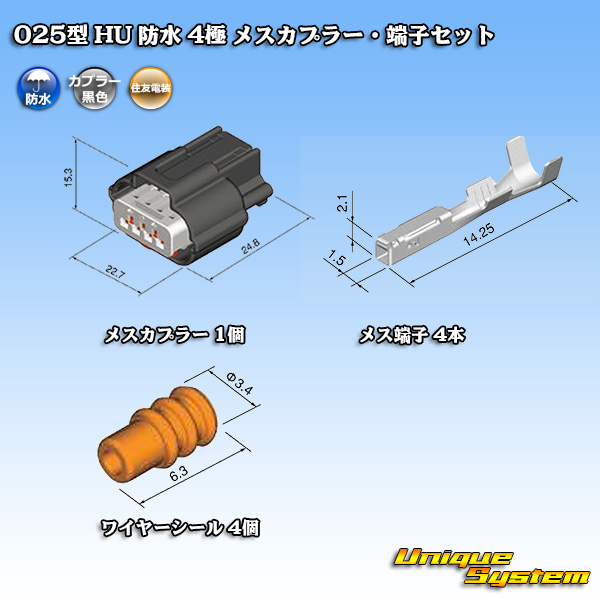 025型 HU 防水 4極 メスカプラー・端子セット

防水

カプラー
黒色

住友電装

15.3

22.7

24.8

2.1

1.5

14.25

メスカプラー 1個

メス端子 4本

Φ3.4

6.3

ワイヤーシール 4個

Unique System