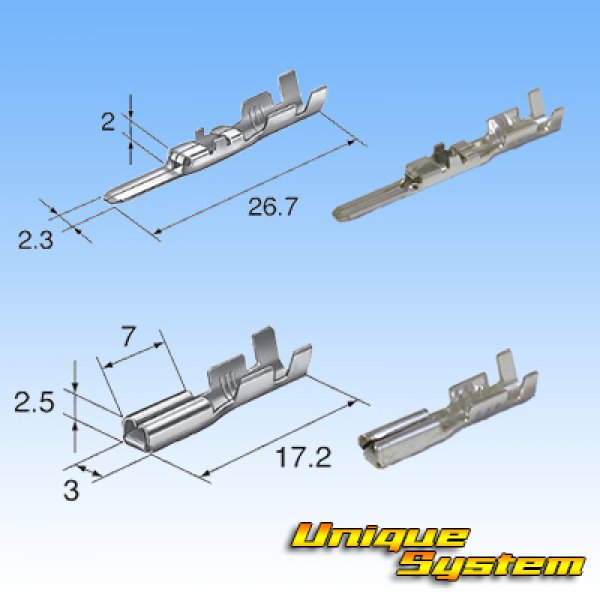 2
26.7
2.3
7
2.5
17.2
3
Unique System